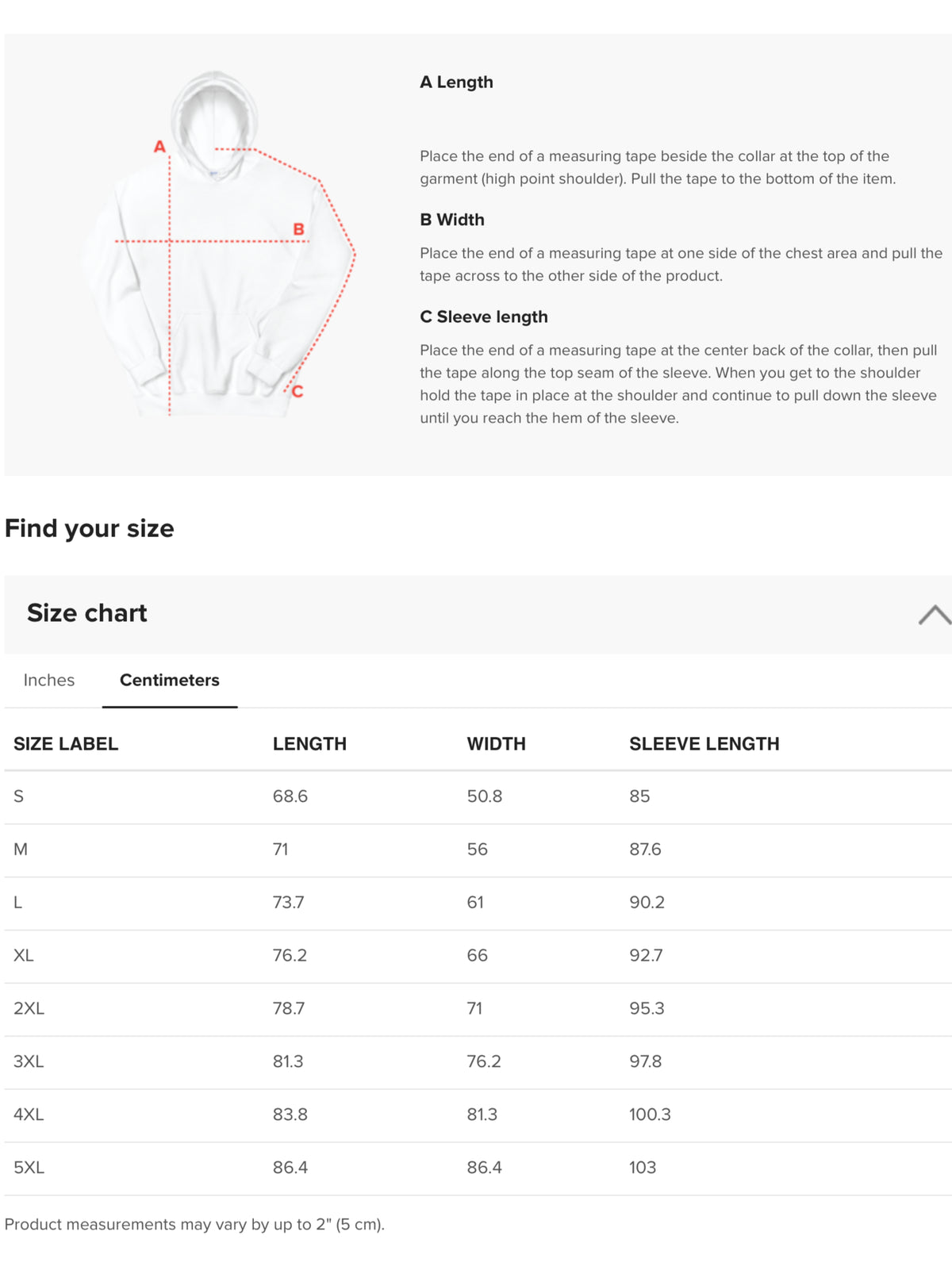 A

B

C

A Length

Place the end of a measuring tape beside the collar at the top of the garment (high point shoulder). Pull the tape to the bottom of the item.

B Width

Place the end of a measuring tape at one side of the chest area and pull the tape across to the other side of the product.

C Sleeve length

Place the end of a measuring tape at the center back of the collar, then pull the tape along the top seam of the sleeve. When you get to the shoulder hold the tape in place at the shoulder and continue to pull down the sleeve until you reach the hem of the sleeve.

Find your size

Size chart

Inches Centimeters

| SIZE LABEL | LENGTH | WIDTH | SLEEVE LENGTH |
|---|---|---|---|
| S | 68.6 | 50.8 | 85 |
| M | 71 | 56 | 87.6 |
| L | 73.7 | 61 | 90.2 |
| XL | 76.2 | 66 | 92.7 |
| 2XL | 78.7 | 71 | 95.3 |
| 3XL | 81.3 | 76.2 | 97.8 |
| 4XL | 83.8 | 81.3 | 100.3 |
| 5XL | 86.4 | 86.4 | 103 |

Product measurements may vary by up to 2" (5 cm).